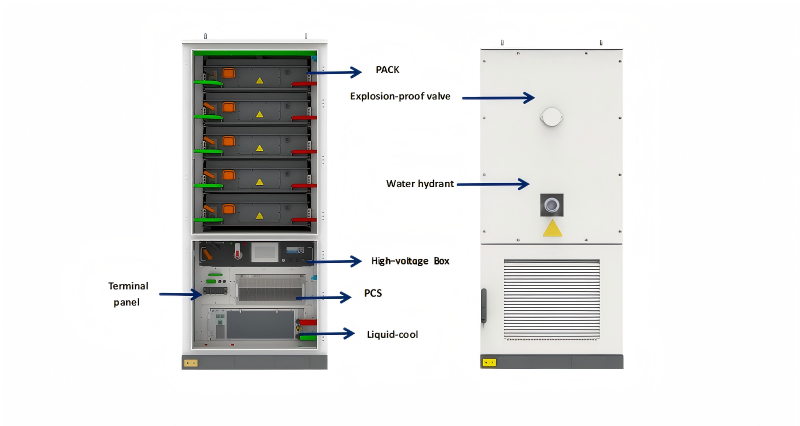 PACK

Explosion-proof valve

Water hydrant

High-voltage Box

Terminal panel

PCS

Liquid-cool